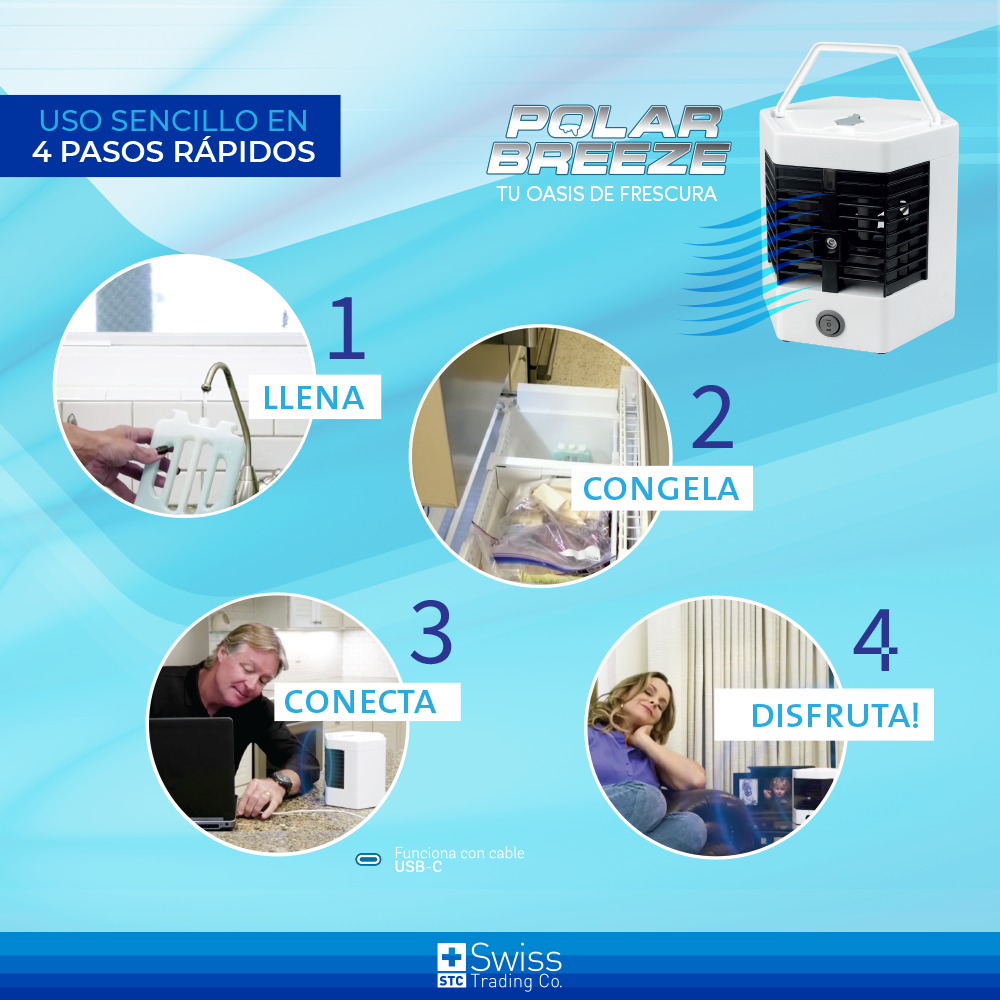 USO SENCILLO EN
4 PASOS RÁPIDOS

POLAR BREEZE
TU OASIS DE FRESCURA

1
LLENA

2
CONGELA

3
CONECTA

4
DISFRUTA!

Funciona con cable
USB-C

STC Swiss Trading Co.